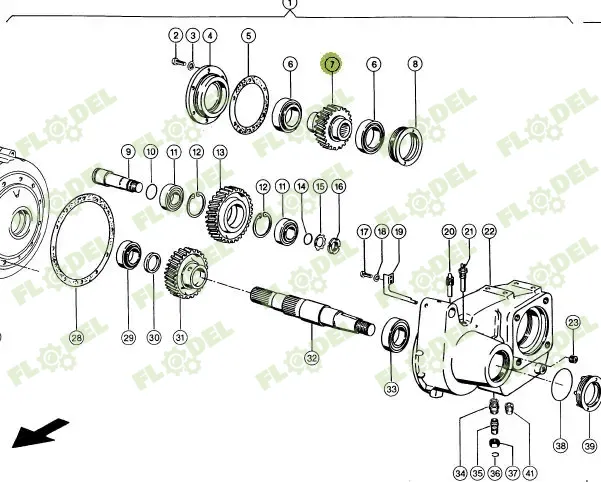 1
2 3 4 5 6 7 6 8
9 10 11 12 13 12 11 14 15 16
17 18 19 20 21 22
23
28 29 30 31 32 33
38 39
34 35 36 37 41
FLODEL