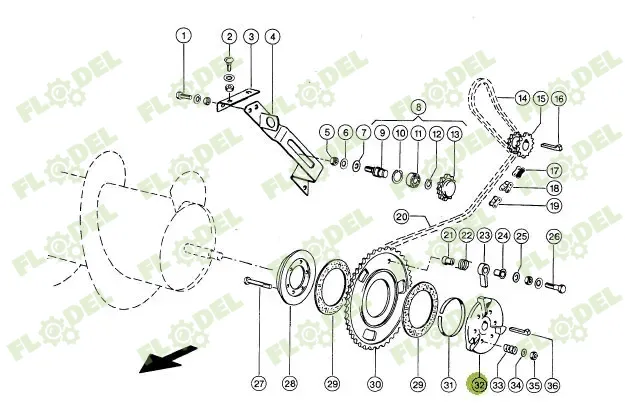 1 2 3 4
5 6 7 8 9 10 11 12 13
14 15 16
17
18
19
20
21 22 23 24 25 26
27 28 29 30 29 31 32 33 34 35 36
FLODEL