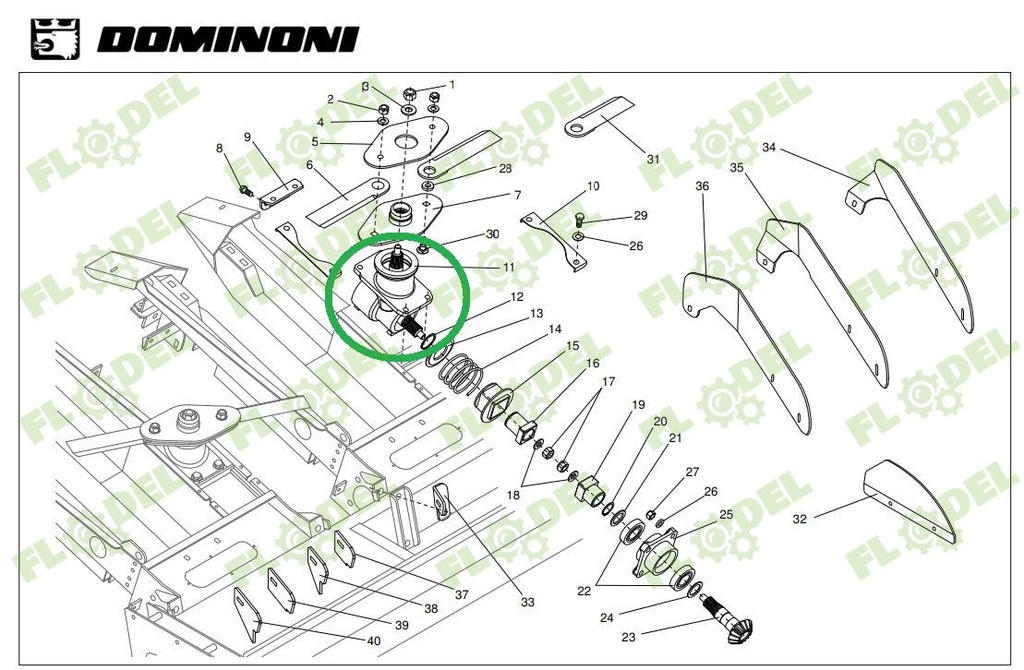 DOMINONI

FLODEL

1
2
3
4
5
6
7
8
9
10
11
12
13
14
15
16
17
18
19
20
21
22
23
24
25
26
26
27
28
29
30
31
32
33
34
35
36
37
38
39
40